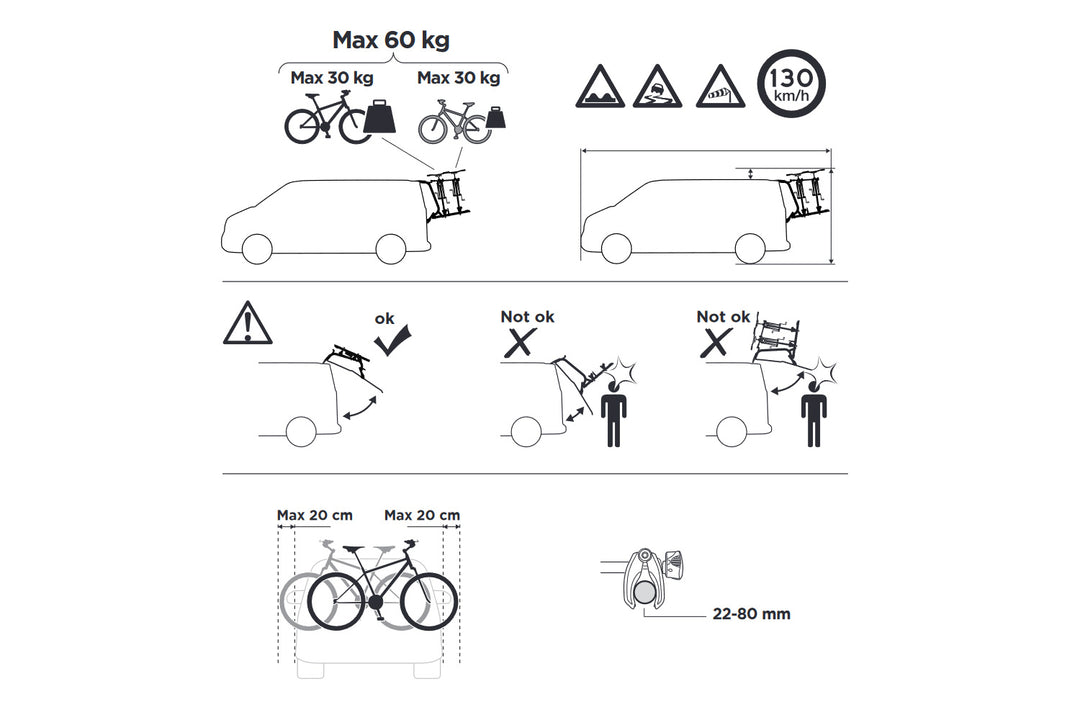 Max 60 kg

Max 30 kg

Max 30 kg

130 km/h

ok

Not ok

Not ok

Max 20 cm

Max 20 cm

22-80 mm